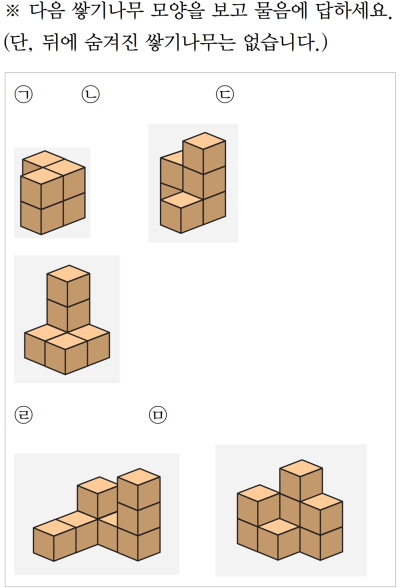 ※ 다음 쌓기나무 모양을 보고 물음에 답하세요. (단, 뒤에 숨겨진 쌓기나무는 없습니다.)

㉠ ㉡ ㉢

㉣ ㉤