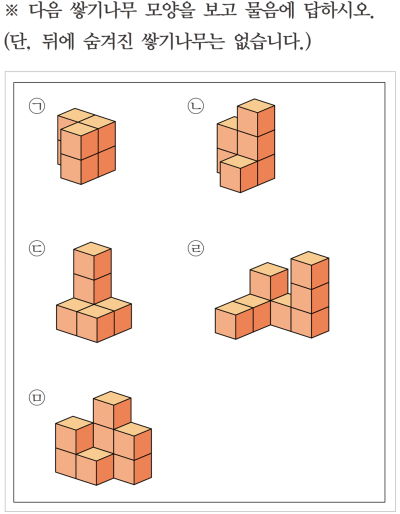 ※ 다음 쌓기나무 모양을 보고 물음에 답하시오.
(단, 뒤에 숨겨진 쌓기나무는 없습니다.)

㉠

㉡

㉢

㉣

㉤