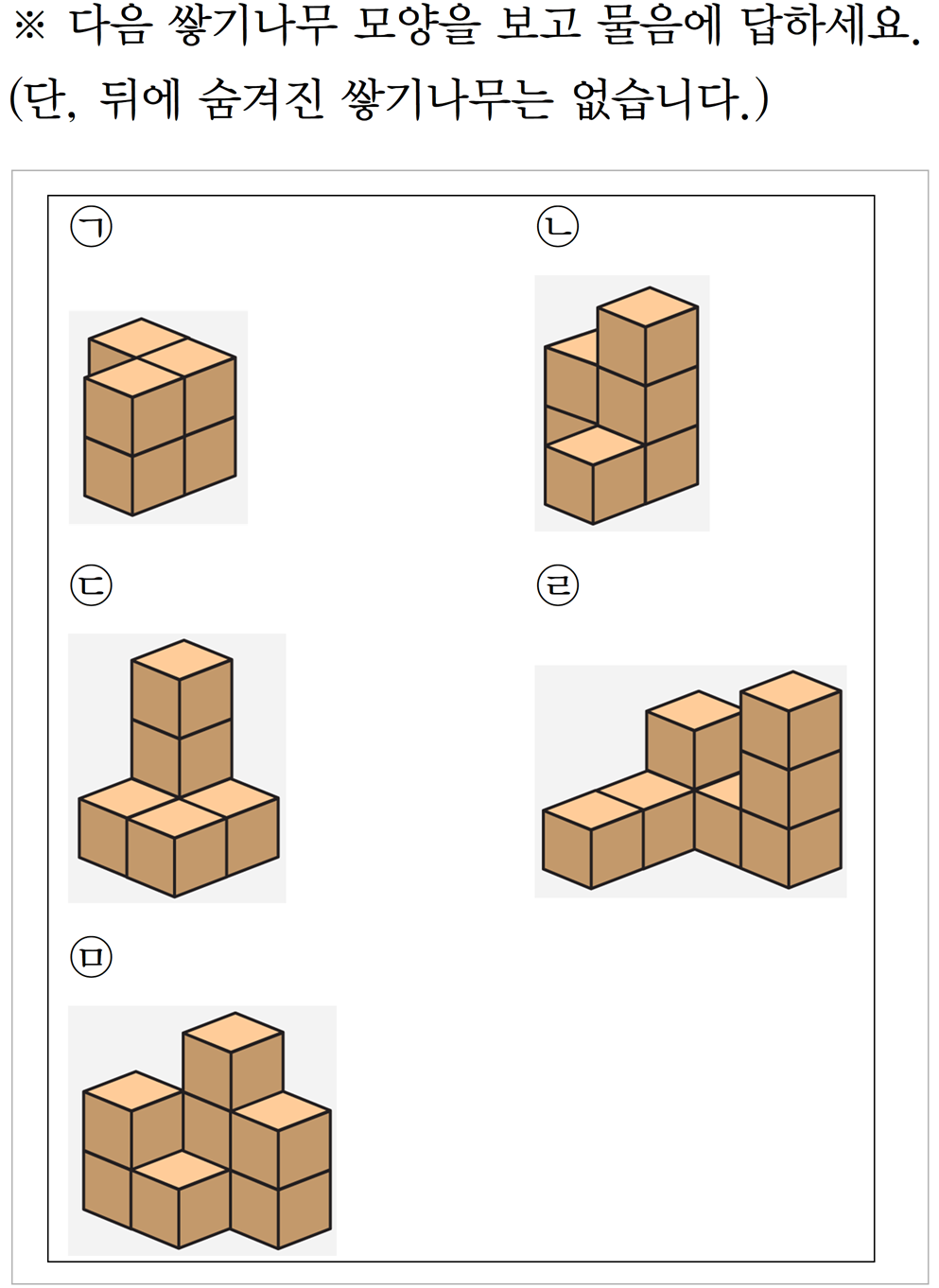 ※ 다음 쌓기나무 모양을 보고 물음에 답하세요.
(단, 뒤에 숨겨진 쌓기나무는 없습니다.)

㉠

㉡

㉢

㉣

㉤