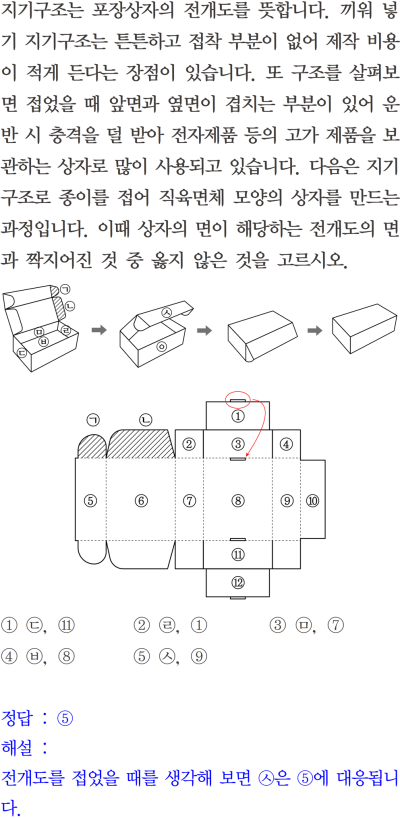 지기구조는 포장상자의 전개도를 뜻합니다. 끼워 넣기 지기구조는 튼튼하고 접착 부분이 없어 제작 비용이 적게 든다는 장점이 있습니다. 또 구조를 살펴보면 접었을 때 앞면과 옆면이 겹치는 부분이 있어 운반 시 충격을 덜 받아 전자제품 등의 고가 제품을 보관하는 상자로 많이 사용되고 있습니다. 다음은 지기구조로 종이를 접어 직육면체 모양의 상자를 만드는 과정입니다. 이때 상자의 면이 해당하는 전개도의 면과 짝지어진 것 중 옳지 않은 것을 고르시오.

ㄱ ㄴ ㄷ ㄹ ㅁ ㅂ ㅅ ㅇ

ㄱ ㄴ ① ② ③ ④ ⑤ ⑥ ⑦ ⑧ ⑨ ⑩ ⑪ ⑫

① ㄷ, ⑪ ② ㄹ, ① ③ ㅁ, ⑦
④ ㅂ, ⑧ ⑤ ㅅ, ⑨

정답 : ⑤
해설 :
전개도를 접었을 때를 생각해 보면 ㅅ은 ⑤에 대응됩니다.