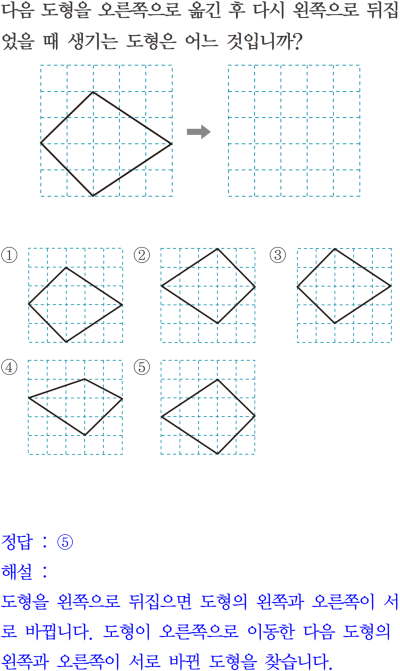 다음 도형을 오른쪽으로 옮긴 후 다시 왼쪽으로 뒤집었을 때 생기는 도형은 어느 것입니까?

①

②

③

④

⑤

정답 : ⑤
해설 :
도형을 왼쪽으로 뒤집으면 도형의 왼쪽과 오른쪽이 서로 바뀝니다. 도형이 오른쪽으로 이동한 다음 도형의 왼쪽과 오른쪽이 서로 바뀐 도형을 찾습니다.