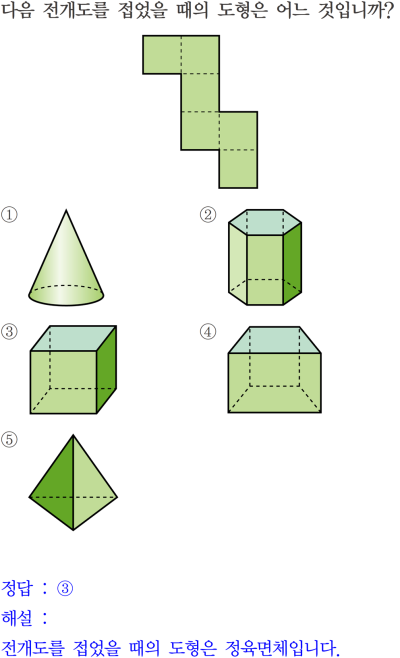 다음 전개도를 접었을 때의 도형은 어느 것입니까?

①

②

③

④

⑤

정답 : ③
해설 :
전개도를 접었을 때의 도형은 정육면체입니다.