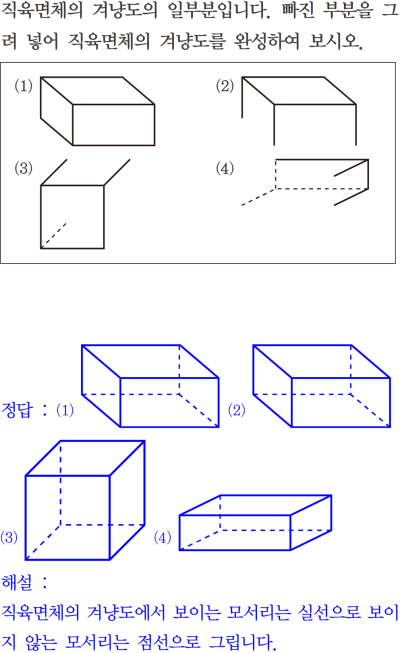 직육면체의 겨냥도의 일부분입니다. 빠진 부분을 그려 넣어 직육면체의 겨냥도를 완성하여 보시오.

(1)

(2)

(3)

(4)

정답 : (1)

(2)

(3)

(4)

해설 :

직육면체의 겨냥도에서 보이는 모서리는 실선으로 보이지 않는 모서리는 점선으로 그립니다.