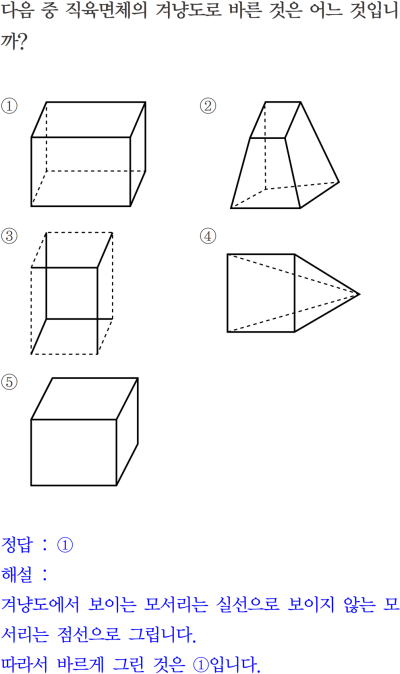 다음 중 직육면체의 겨냥도로 바른 것은 어느 것입니까?

①

②

③

④

⑤

정답 : ①
해설 :
겨냥도에서 보이는 모서리는 실선으로 보이지 않는 모서리는 점선으로 그립니다.
따라서 바르게 그린 것은 ①입니다.