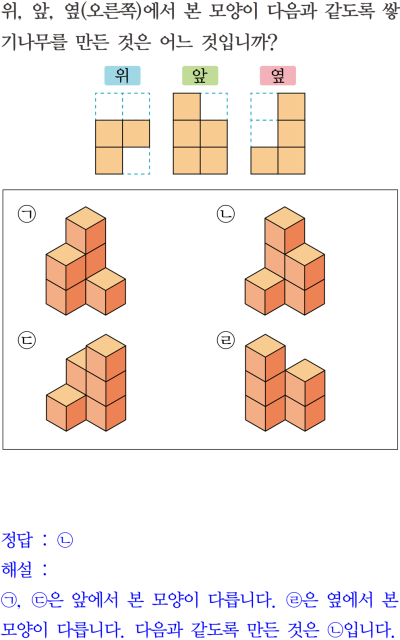 위, 앞, 옆(오른쪽)에서 본 모양이 다음과 같도록 쌓기나무를 만든 것은 어느 것입니까?

위
앞
옆

㉠
㉡
㉢
㉣

정답 : ㉡
해설 :
㉠, ㉢은 앞에서 본 모양이 다릅니다. ㉣은 옆에서 본 모양이 다릅니다. 다음과 같도록 만든 것은 ㉡입니다.