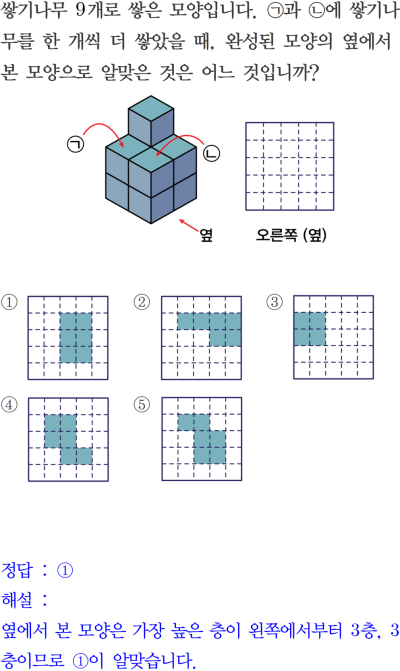 쌓기나무 9개로 쌓은 모양입니다. ㉠과 ㉡에 쌓기나무를 한 개씩 더 쌓았을 때, 완성된 모양의 옆에서 본 모양으로 알맞은 것은 어느 것입니까?

㉠

㉡

옆

오른쪽 (옆)

①

②

③

④

⑤

정답 : ①

해설 :

옆에서 본 모양은 가장 높은 층이 왼쪽에서부터 3층, 3층이므로 ①이 알맞습니다.