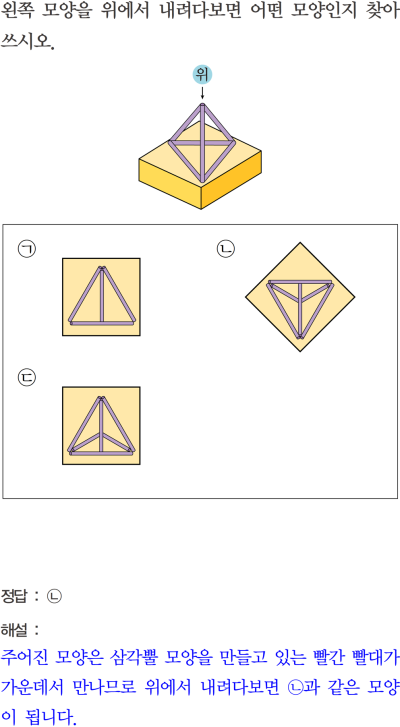 왼쪽 모양을 위에서 내려다보면 어떤 모양인지 찾아 쓰시오.

위

㉠

㉡

㉢

정답 : ㉡

해설 :

주어진 모양은 삼각뿔 모양을 만들고 있는 빨간 빨대가 가운데서 만나므로 위에서 내려다보면 ㉡과 같은 모양이 됩니다.