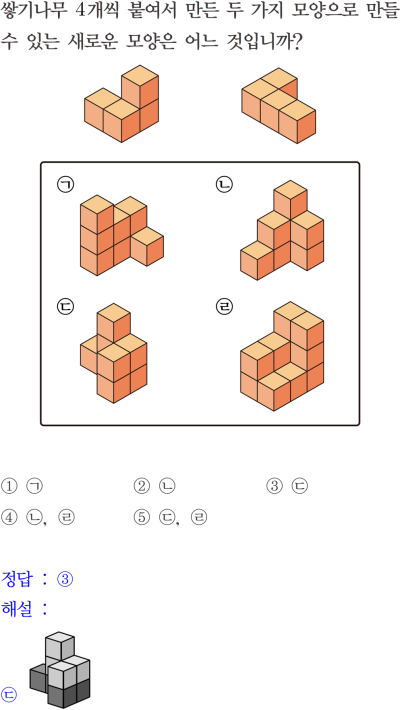 쌓기나무 4개씩 붙여서 만든 두 가지 모양으로 만들 수 있는 새로운 모양은 어느 것입니까?

㉠

㉡

㉢

㉣

① ㉠ ② ㉡ ③ ㉢
④ ㉡, ㉣ ⑤ ㉢, ㉣

정답 : ③
해설 :

㉢