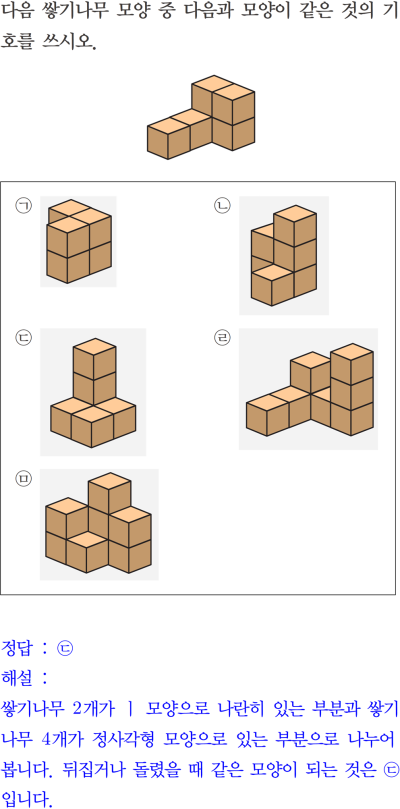 다음 쌓기나무 모양 중 다음과 모양이 같은 것의 기호를 쓰시오.

㉠

㉡

㉢

㉣

㉤

정답 : ㉢

해설 :

쌓기나무 2개가 ㅣ 모양으로 나란히 있는 부분과 쌓기나무 4개가 정사각형 모양으로 있는 부분으로 나누어 봅니다. 뒤집거나 돌렸을 때 같은 모양이 되는 것은 ㉢입니다.