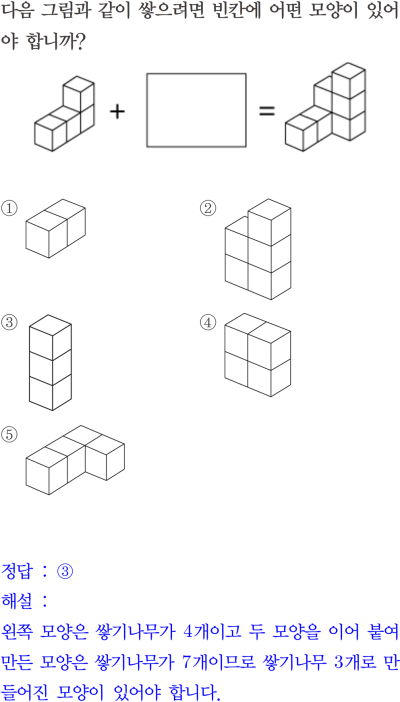 다음 그림과 같이 쌓으려면 빈칸에 어떤 모양이 있어야 합니까?

+ =

①

②

③

④

⑤

정답 : ③

해설 :

왼쪽 모양은 쌓기나무가 4개이고 두 모양을 이어 붙여 만든 모양은 쌓기나무가 7개이므로 쌓기나무 3개로 만들어진 모양이 있어야 합니다.