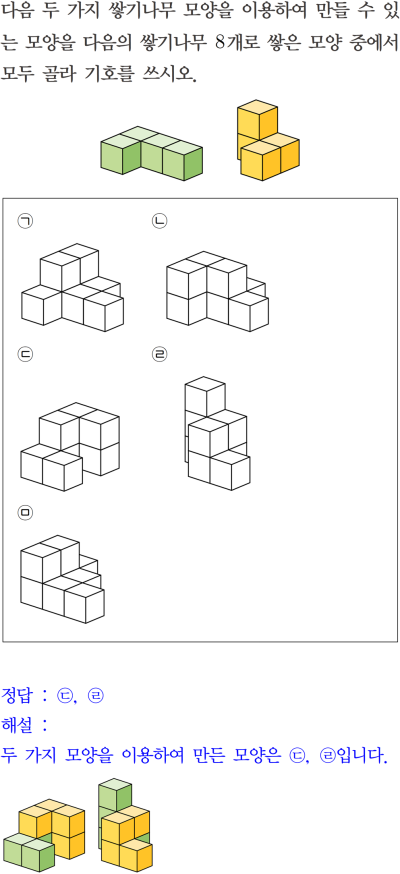 다음 두 가지 쌓기나무 모양을 이용하여 만들 수 있는 모양을 다음의 쌓기나무 8개로 쌓은 모양 중에서 모두 골라 기호를 쓰시오.

㉠

㉡

㉢

㉣

㉤

정답 : ㉢, ㉣
해설 :
두 가지 모양을 이용하여 만든 모양은 ㉢, ㉣입니다.