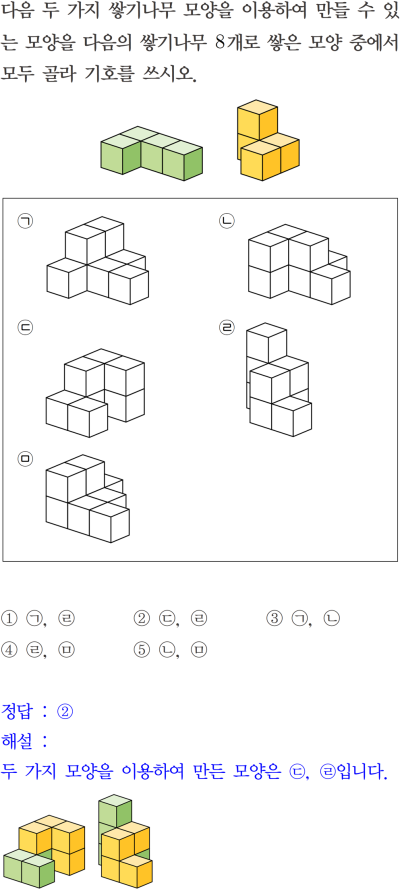 다음 두 가지 쌓기나무 모양을 이용하여 만들 수 있는 모양을 다음의 쌓기나무 8개로 쌓은 모양 중에서 모두 골라 기호를 쓰시오.

㉠

㉡

㉢

㉣

㉤

① ㉠, ㉣　② ㉢, ㉣　③ ㉠, ㉡
④ ㉣, ㉤　⑤ ㉡, ㉤

정답 : ②
해설 :
두 가지 모양을 이용하여 만든 모양은 ㉢, ㉣입니다.