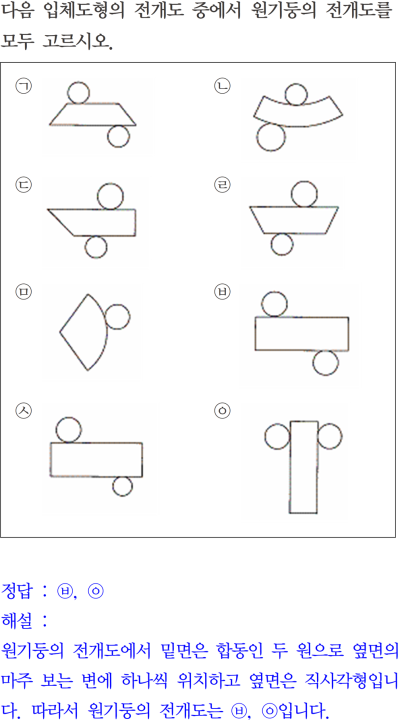 다음 입체도형의 전개도 중에서 원기둥의 전개도를 모두 고르시오.

㉠

㉡

㉢

㉣

㉤

㉥

㉦

㉧

정답 : ㉥, ㉧
해설 :
원기둥의 전개도에서 밑면은 합동인 두 원으로 옆면의 마주 보는 변에 하나씩 위치하고 옆면은 직사각형입니다. 따라서 원기둥의 전개도는 ㉥, ㉧입니다.