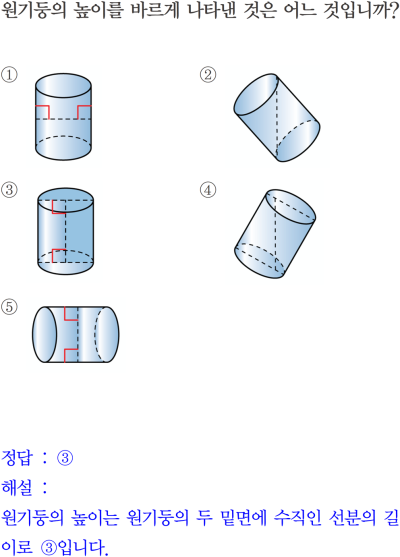 원기둥의 높이를 바르게 나타낸 것은 어느 것입니까?

①

②

③

④

⑤

정답 : ③

해설 :

원기둥의 높이는 원기둥의 두 밑면에 수직인 선분의 길이로 ③입니다.