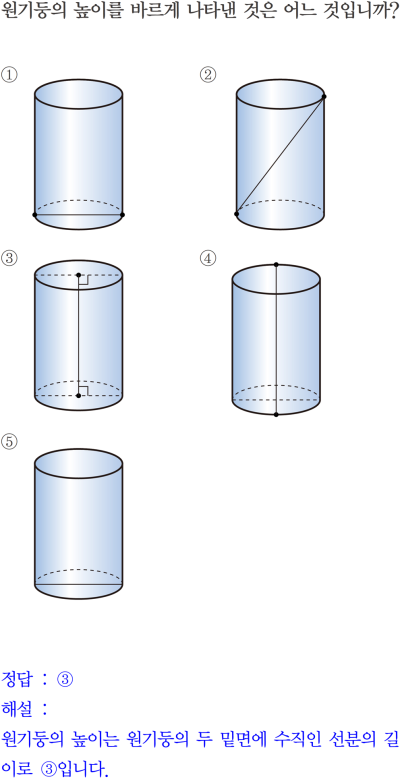 원기둥의 높이를 바르게 나타낸 것은 어느 것입니까?

①

②

③

④

⑤

정답 : ③
해설 :
원기둥의 높이는 원기둥의 두 밑면에 수직인 선분의 길이로 ③입니다.