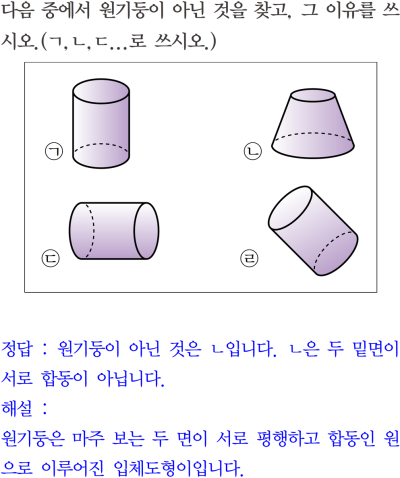 다음 중에서 원기둥이 아닌 것을 찾고, 그 이유를 쓰시오.(ㄱ, ㄴ, ㄷ...로 쓰시오.)

ㄱ

ㄴ

ㄷ

ㄹ

정답 : 원기둥이 아닌 것은 ㄴ입니다. ㄴ은 두 밑면이 서로 합동이 아닙니다.
해설 :
원기둥은 마주 보는 두 면이 서로 평행하고 합동인 원으로 이루어진 입체도형이입니다.