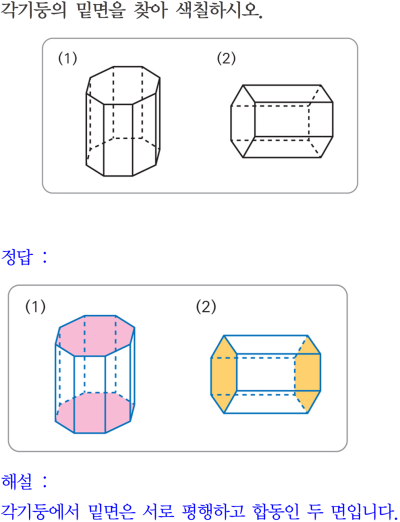 각기둥의 밑면을 찾아 색칠하시오.

(1)

(2)

정답 :

(1)

(2)

해설 :

각기둥에서 밑면은 서로 평행하고 합동인 두 면입니다.