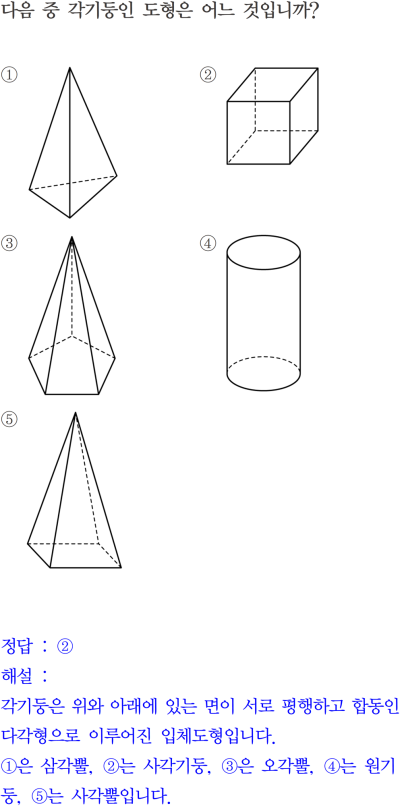 다음 중 각기둥인 도형은 어느 것입니까?

①

②

③

④

⑤

정답 : ②

해설 :

각기둥은 위와 아래에 있는 면이 서로 평행하고 합동인 다각형으로 이루어진 입체도형입니다.

①은 삼각뿔, ②는 사각기둥, ③은 오각뿔, ④는 원기둥, ⑤는 사각뿔입니다.