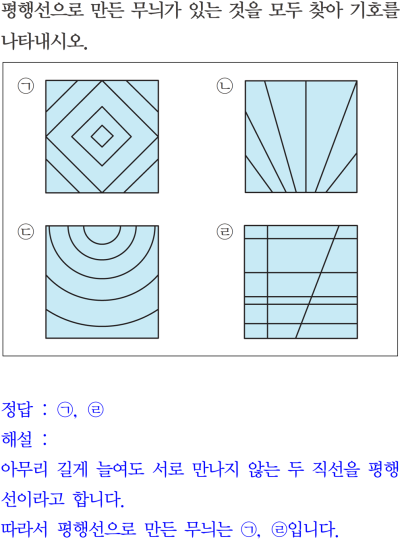 평행선으로 만든 무늬가 있는 것을 모두 찾아 기호를 나타내시오.

㉠

㉡

㉢

㉣

정답 : ㉠, ㉣
해설 :
아무리 길게 늘여도 서로 만나지 않는 두 직선을 평행선이라고 합니다.
따라서 평행선으로 만든 무늬는 ㉠, ㉣입니다.