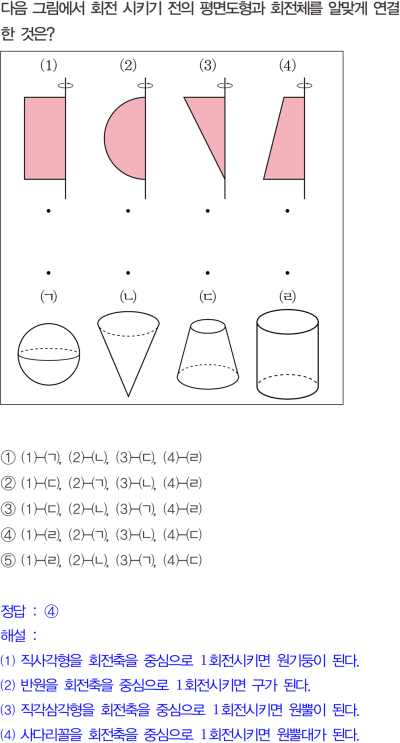 다음 그림에서 회전 시키기 전의 평면도형과 회전체를 알맞게 연결한 것은?

(1) (2) (3) (4)

(ㄱ) (ㄴ) (ㄷ) (ㄹ)

① (1)-(ㄱ), (2)-(ㄴ), (3)-(ㄷ), (4)-(ㄹ)
② (1)-(ㄷ), (2)-(ㄱ), (3)-(ㄴ), (4)-(ㄹ)
③ (1)-(ㄷ), (2)-(ㄴ), (3)-(ㄱ), (4)-(ㄹ)
④ (1)-(ㄹ), (2)-(ㄱ), (3)-(ㄴ), (4)-(ㄷ)
⑤ (1)-(ㄹ), (2)-(ㄴ), (3)-(ㄱ), (4)-(ㄷ)

정답 : ④
해설 :
(1) 직사각형을 회전축을 중심으로 1회전시키면 원기둥이 된다.
(2) 반원을 회전축을 중심으로 1회전시키면 구가 된다.
(3) 직각삼각형을 회전축을 중심으로 1회전시키면 원뿔이 된다.
(4) 사다리꼴을 회전축을 중심으로 1회전시키면 원뿔대가 된다.